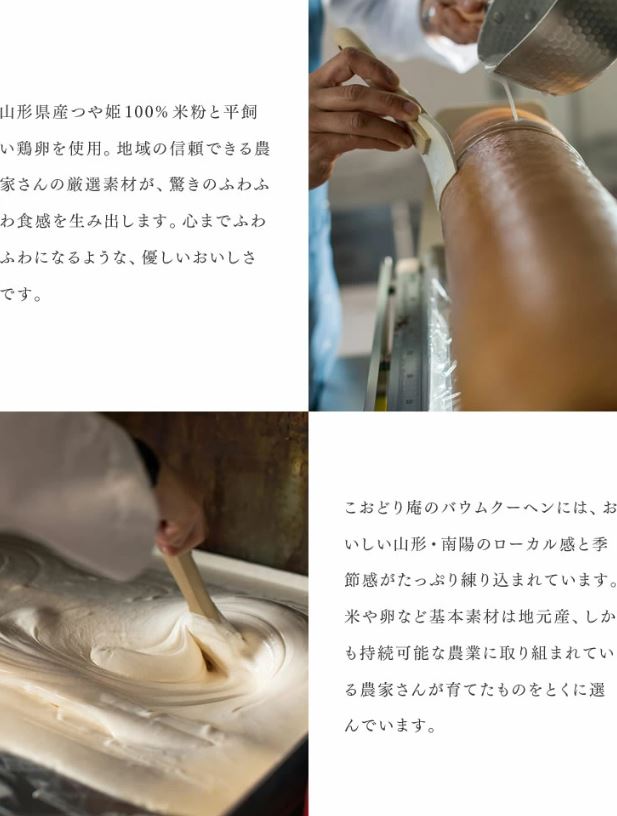 山形県産つや姫100%米粉と平飼い鶏卵を使用。地域の信頼できる農家さんの厳選素材が、驚きのふわふわ食感を生み出します。心までふわふわになるような、優しいおいしさです。

こおどり庵のバウムクーヘンには、おいしい山形・南陽のローカル感と季節感がたっぷり練り込まれています。米や卵など基本素材は地元産、しかも持続可能な農業に取り組まれている農家さんが育てたものをとくに選んでいます。